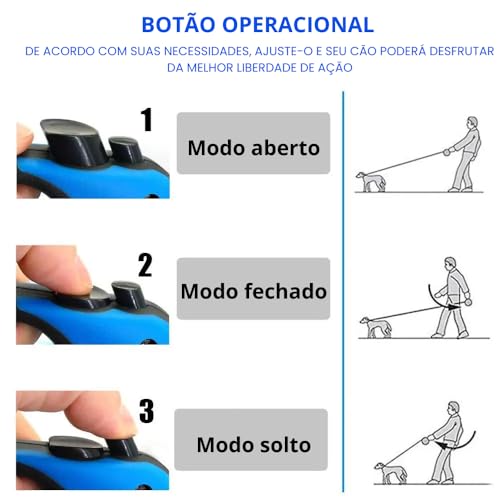 BOTÃO OPERACIONAL

DE ACORDO COM SUAS NECESSIDADES, AJUSTE-O E SEU CÃO PODERÁ DESFRUTAR DA MELHOR LIBERDADE DE AÇÃO

1

Modo aberto

2

Modo fechado

3

Modo solto