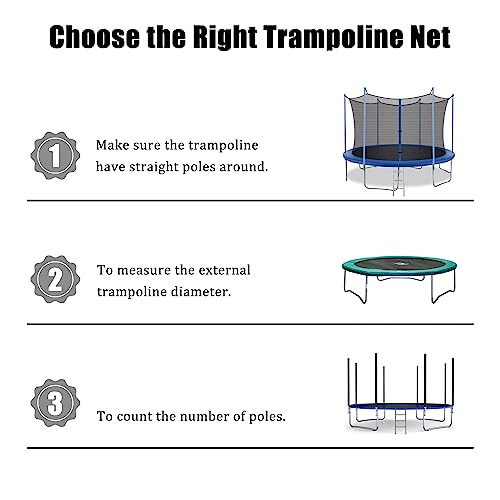 Choose the Right Trampoline Net

1

Make sure the trampoline have straight poles around.

2

To measure the external trampoline diameter.

3

To count the number of poles.