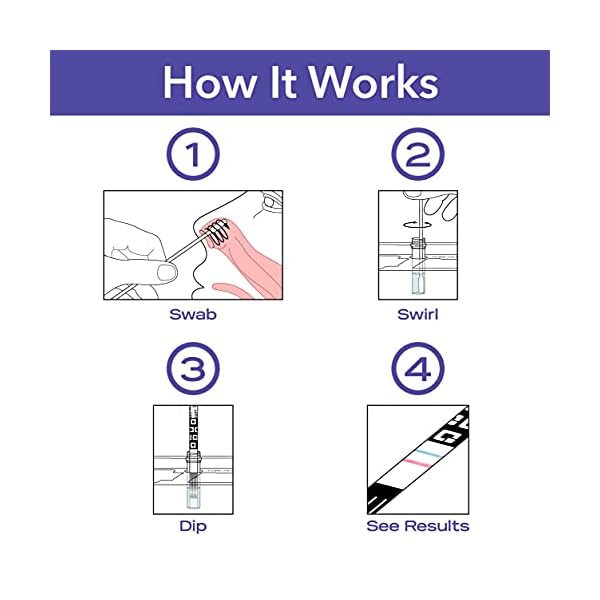 How It Works

1

Swab

2

Swirl

3

Dip

4

See Results