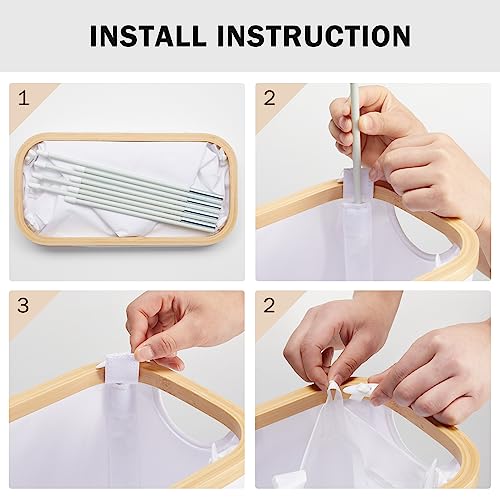 INSTALL INSTRUCTION

1

2

3

2