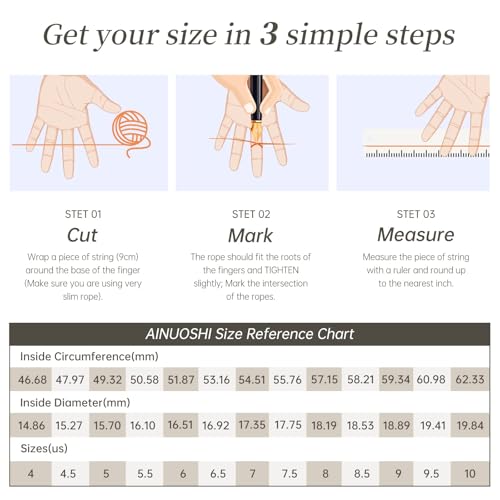 Get your size in 3 simple steps

STET 01
Cut
Wrap a piece of string (9cm) around the base of the finger (Make sure you are using very slim rope).

STET 02
Mark
The rope should fit the roots of the fingers and TIGHTEN slightly; Mark the intersection of the ropes.

STET 03
Measure
Measure the piece of string with a ruler and round up to the nearest inch.

AINUOSHI Size Reference Chart

Inside Circumference(mm)

| 46.68 | 47.97 | 49.32 | 50.58 | 51.87 | 53.16 | 54.51 | 55.76 | 57.15 | 58.21 | 59.34 | 60.98 | 62.33 |
|---|---|---|---|---|---|---|---|---|---|---|---|---|

Inside Diameter(mm)

| 14.86 | 15.27 | 15.70 | 16.10 | 16.51 | 16.92 | 17.35 | 17.75 | 18.19 | 18.53 | 18.89 | 19.41 | 19.84 |
|---|---|---|---|---|---|---|---|---|---|---|---|---|

Sizes(us)

| 4 | 4.5 | 5 | 5.5 | 6 | 6.5 | 7 | 7.5 | 8 | 8.5 | 9 | 9.5 | 10 |
|---|---|---|---|---|---|---|---|---|---|---|---|---|