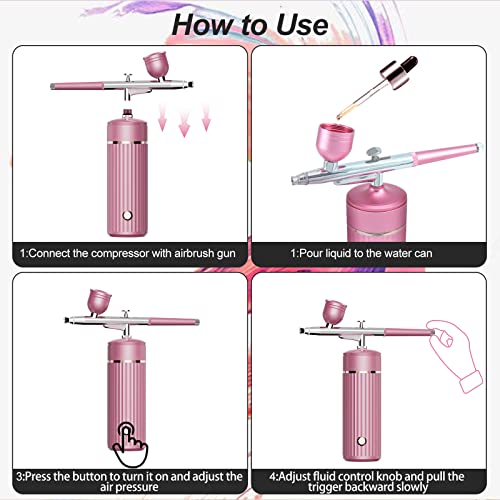 How to Use

1:Connect the compressor with airbrush gun

1:Pour liquid to the water can

3:Press the button to turn it on and adjust the air pressure

4:Adjust fluid control knob and pull the trigger backward slowly