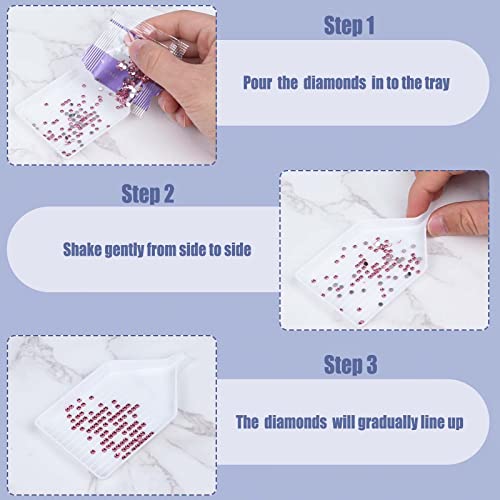 Step 1

Pour the diamonds in to the tray

Step 2

Shake gently from side to side

Step 3

The diamonds will gradually line up