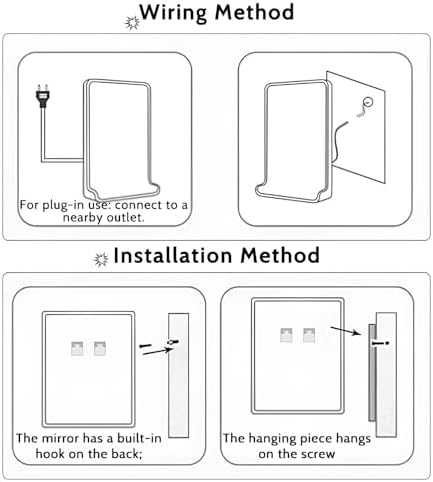 Wiring Method

For plug-in use: connect to a nearby outlet.

Installation Method

The mirror has a built-in hook on the back;

The hanging piece hangs on the screw