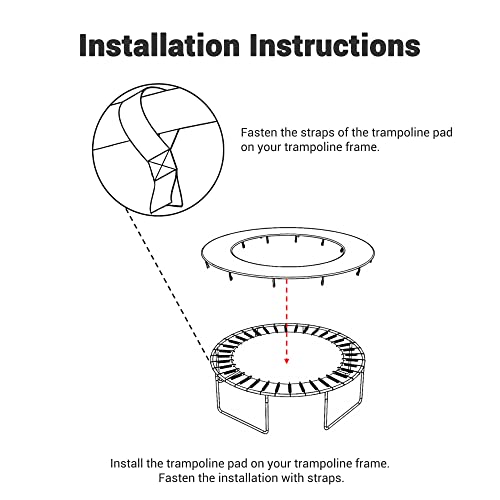 Installation Instructions

Fasten the straps of the trampoline pad on your trampoline frame.

Install the trampoline pad on your trampoline frame.
Fasten the installation with straps.