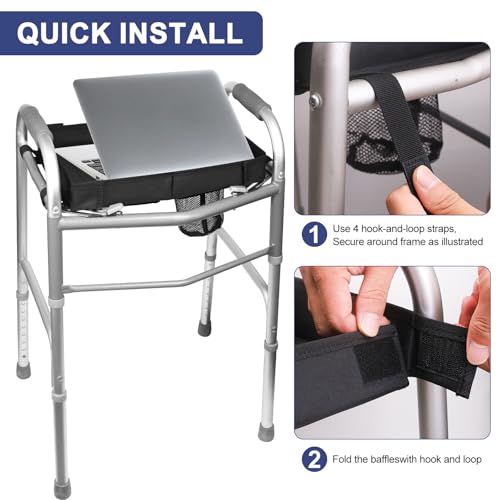 QUICK INSTALL

1 Use 4 hook-and-loop straps, Secure around frame as illustrated

2 Fold the baffleswith hook and loop