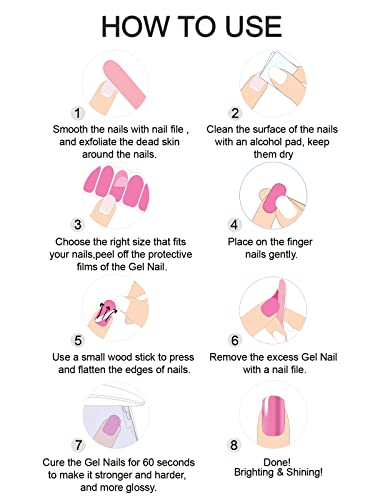 HOW TO USE

1
Smooth the nails with nail file , and exfoliate the dead skin around the nails.

2
Clean the surface of the nails with an alcohol pad, keep them dry

3
Choose the right size that fits your nails,peel off the protective films of the Gel Nail.

4
Place on the finger nails gently.

5
Use a small wood stick to press and flatten the edges of nails.

6
Remove the excess Gel Nail with a nail file.

7
Cure the Gel Nails for 60 seconds to make it stronger and harder, and more glossy.

8
Done!
Brighting & Shining!