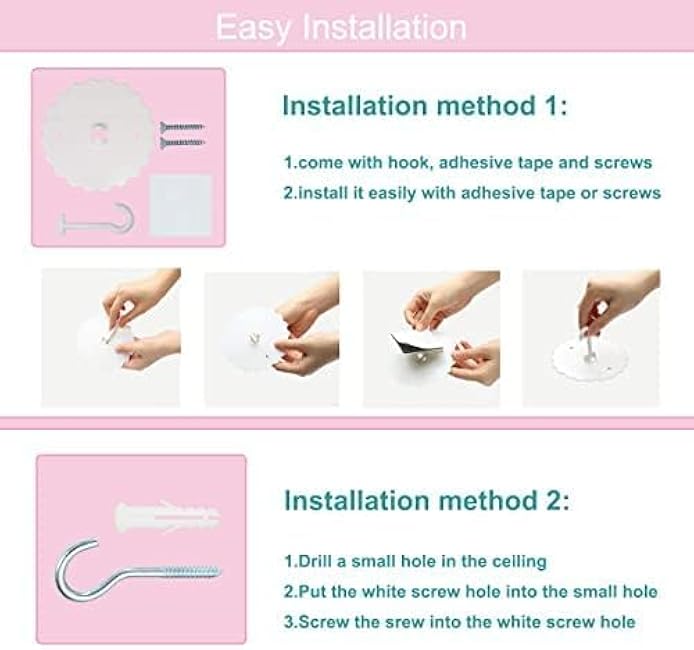 Easy Installation

Installation method 1:

1.come with hook, adhesive tape and screws
2.install it easily with adhesive tape or screws

Installation method 2:

1.Drill a small hole in the ceiling
2.Put the white screw hole into the small hole
3.Screw the srew into the white screw hole