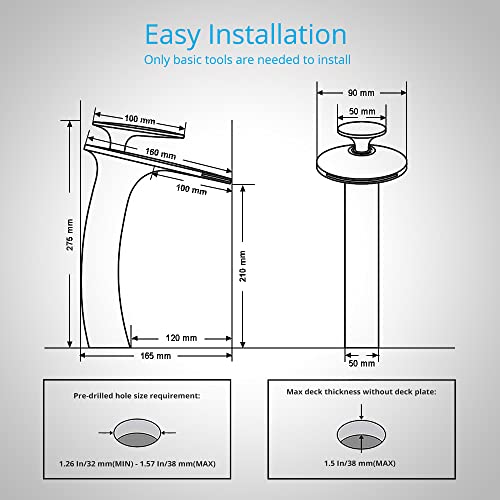 Easy Installation

Only basic tools are needed to install

100 mm

160 mm

100 mm

275 mm

210 mm

120 mm

165 mm

90 mm

50 mm

50 mm

Pre-drilled hole size requirement:

1.26 In/32 mm(MIN) - 1.57 In/38 mm(MAX)

Max deck thickness without deck plate:

1.5 In/38 mm(MAX)