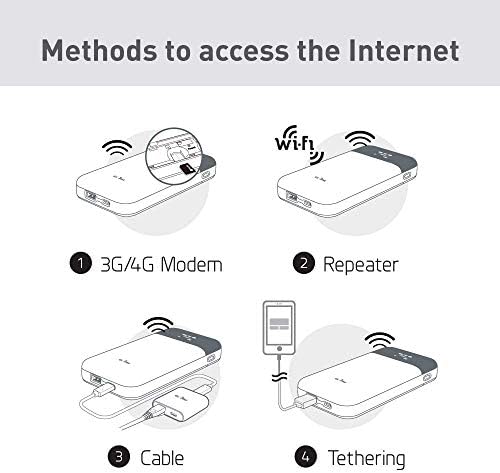 Methods to access the Internet

Wi-Fi

1 3G/4G Modem

2 Repeater

3 Cable

4 Tethering