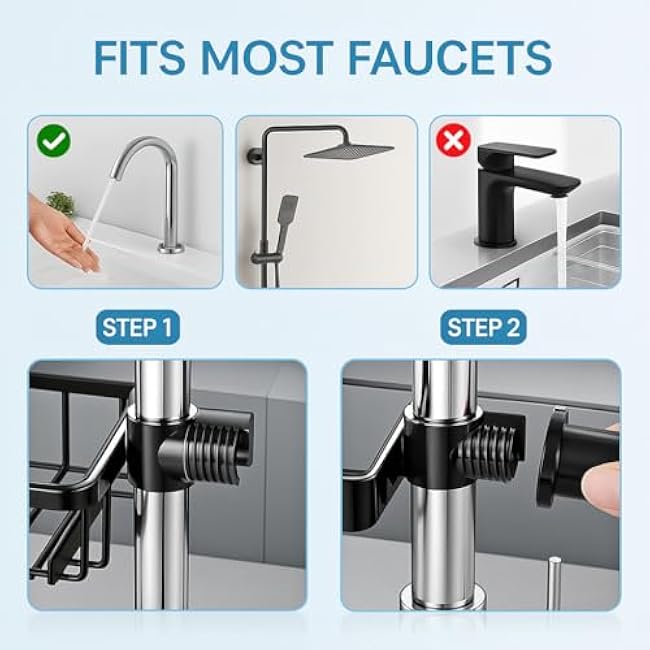 FITS MOST FAUCETS

STEP 1

STEP 2