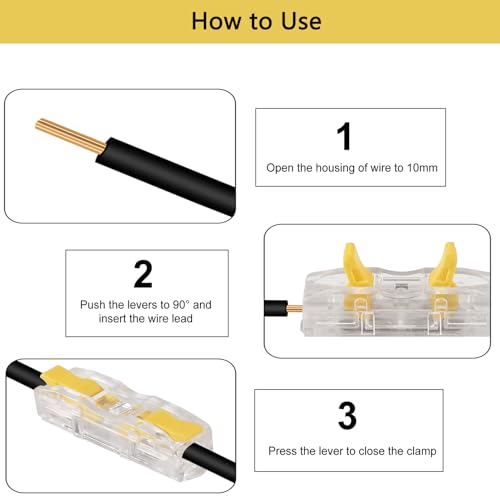 How to Use

1

Open the housing of wire to 10mm

2

Push the levers to 90° and insert the wire lead

3

Press the lever to close the clamp