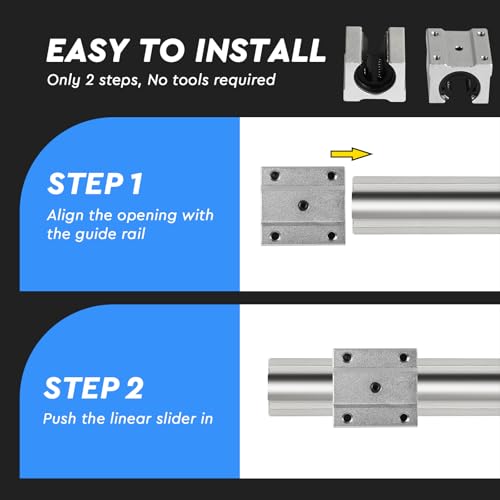 EASY TO INSTALL
Only 2 steps, No tools required

STEP 1
Align the opening with the guide rail

STEP 2
Push the linear slider in