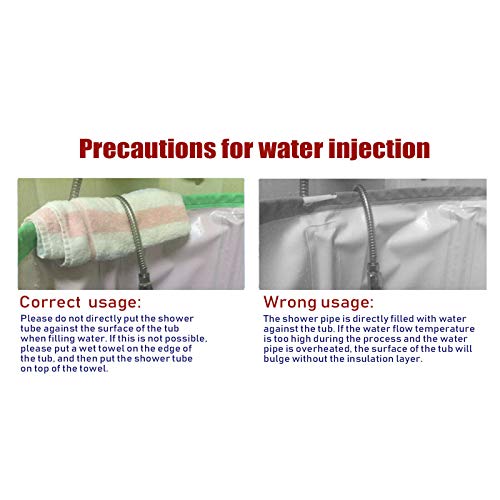 Precautions for water injection

Correct usage:

Please do not directly put the shower tube against the surface of the tub when filling water. If this is not possible, please put a wet towel on the edge of the tub, and then put the shower tube on top of the towel.

Wrong usage:

The shower pipe is directly filled with water against the tub. If the water flow temperature is too high during the process and the water pipe is overheated, the surface of the tub will bulge without the insulation layer.