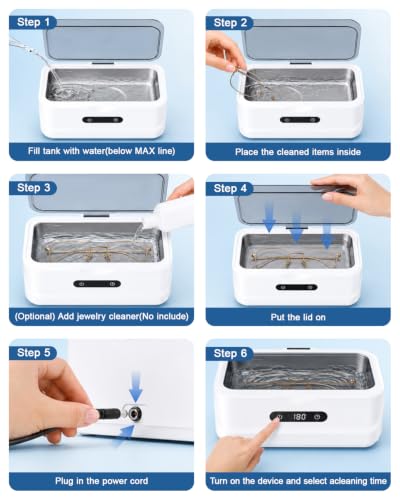 Step 1
Fill tank with water(below MAX line)

Step 2
Place the cleaned items inside

Step 3
(Optional) Add jewelry cleaner(No include)

Step 4
Put the lid on

Step 5
Plug in the power cord

Step 6
180
Turn on the device and select acleaning time