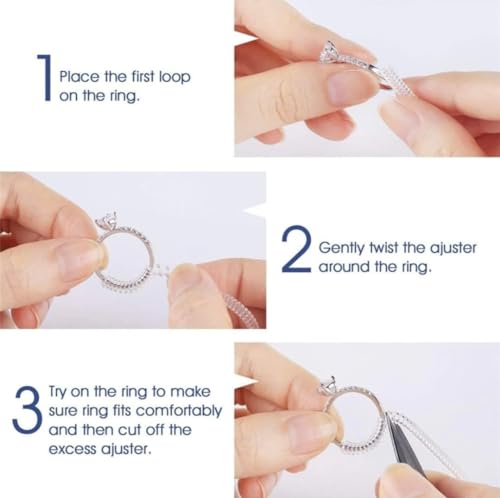 1 Place the first loop on the ring.

2 Gently twist the ajuster around the ring.

3 Try on the ring to make sure ring fits comfortably and then cut off the excess ajuster.