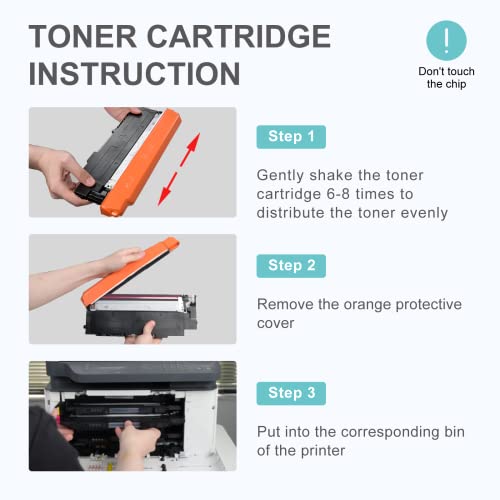 TONER CARTRIDGE INSTRUCTION

!

Don't touch the chip

Step 1

Gently shake the toner cartridge 6-8 times to distribute the toner evenly

Step 2

Remove the orange protective cover

Step 3

Put into the corresponding bin of the printer