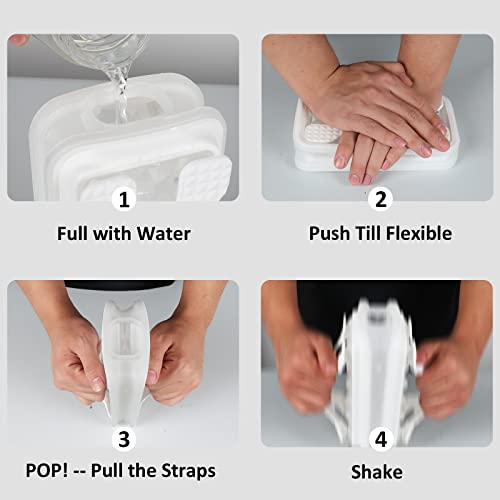 1
Full with Water

2
Push Till Flexible

3
POP! -- Pull the Straps

4
Shake