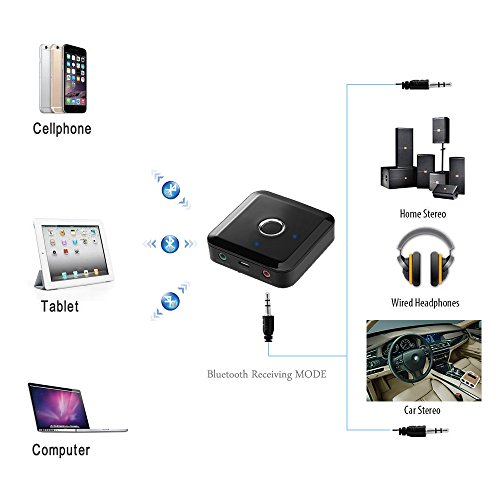 Cellphone

Tablet

Computer

Bluetooth Receiving MODE

Home Stereo

Wired Headphones

Car Stereo