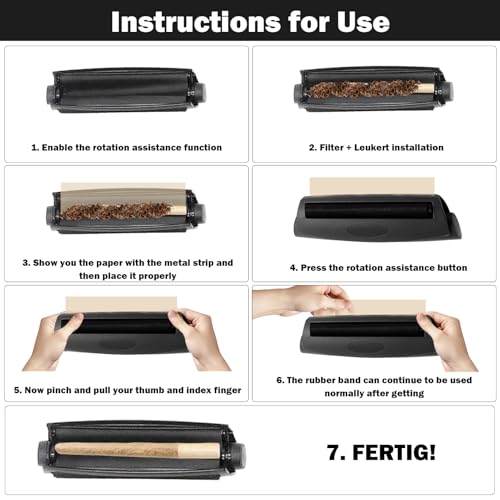 Instructions for Use

1. Enable the rotation assistance function

2. Filter + Leukert installation

3. Show you the paper with the metal strip and then place it properly

4. Press the rotation assistance button

5. Now pinch and pull your thumb and index finger

6. The rubber band can continue to be used normally after getting

7. FERTIG!