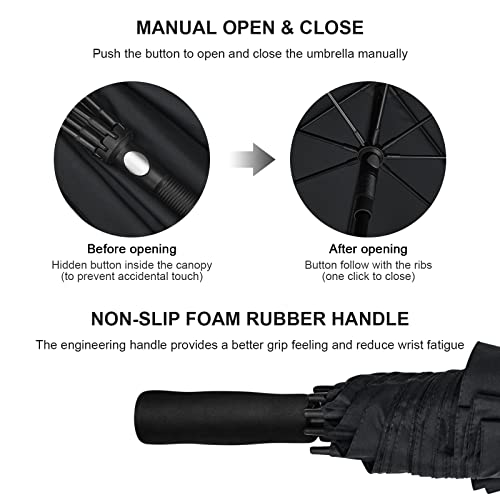 MANUAL OPEN & CLOSE

Push the button to open and close the umbrella manually

Before opening
Hidden button inside the canopy
(to prevent accidental touch)

After opening
Button follow with the ribs
(one click to close)

NON-SLIP FOAM RUBBER HANDLE

The engineering handle provides a better grip feeling and reduce wrist fatigue