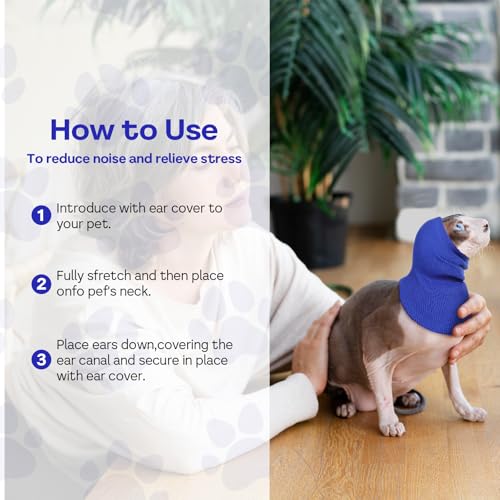 How to Use
To reduce noise and relieve stress

1 Introduce with ear cover to your pet.

2 Fully sfretch and then place onfo pef's neck.

3 Place ears down,covering the ear canal and secure in place with ear cover.