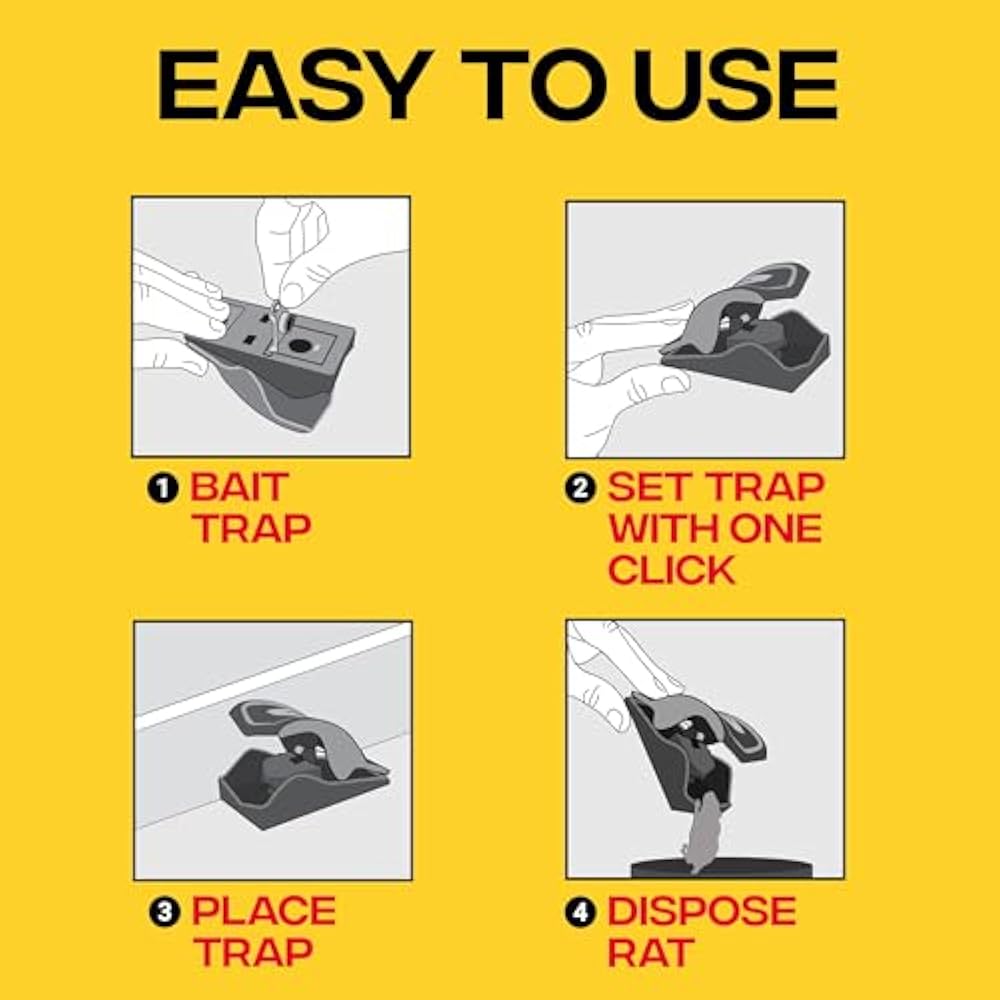 EASY TO USE

1 BAIT TRAP

2 SET TRAP WITH ONE CLICK

3 PLACE TRAP

4 DISPOSE RAT