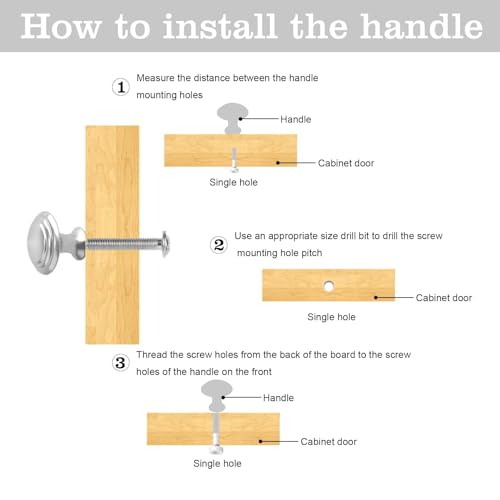 How to install the handle

① Measure the distance between the handle mounting holes

Handle

Cabinet door

Single hole

② Use an appropriate size drill bit to drill the screw mounting hole pitch

Cabinet door

Single hole

③ Thread the screw holes from the back of the board to the screw holes of the handle on the front

Handle

Cabinet door

Single hole