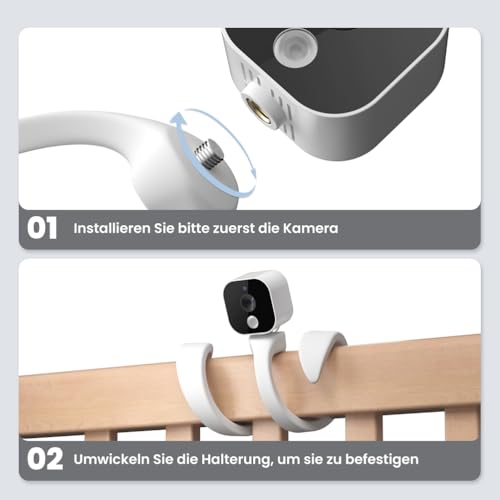 01 Installieren Sie bitte zuerst die Kamera

02 Umwickeln Sie die Halterung, um sie zu befestigen