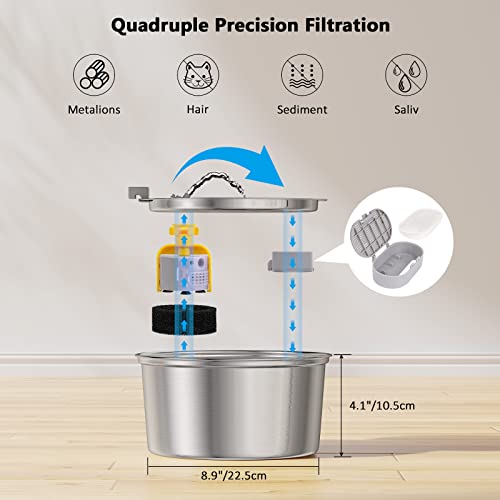 Quadruple Precision Filtration

Metalions

Hair

Sediment

Saliv

4.1"/10.5cm

8.9"/22.5cm