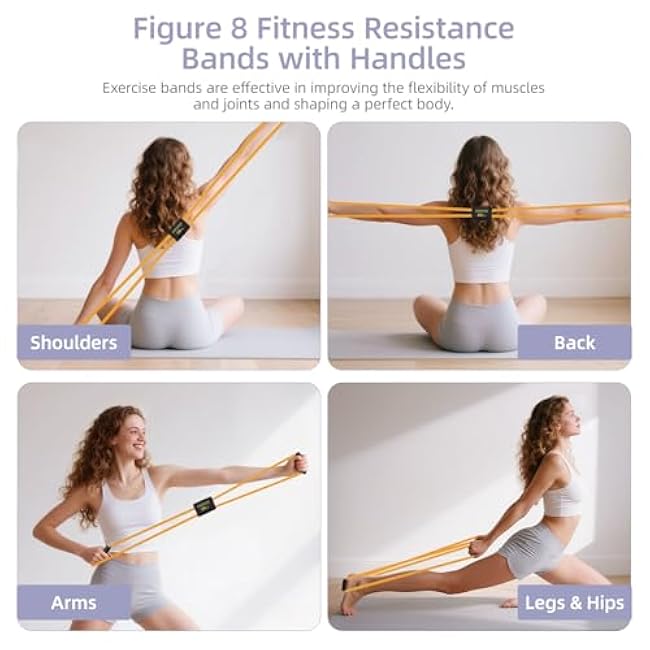 Figure 8 Fitness Resistance Bands with Handles

Exercise bands are effective in improving the flexibility of muscles and joints and shaping a perfect body.

Shoulders

Back

Arms

Legs & Hips