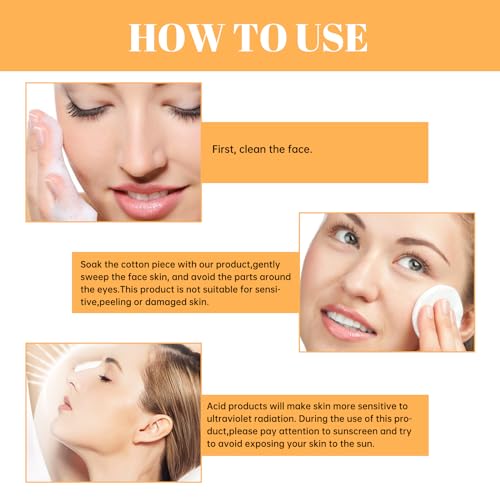 HOW TO USE

First, clean the face.

Soak the cotton piece with our product,gently sweep the face skin, and avoid the parts around the eyes.This product is not suitable for sensitive,peeling or damaged skin.

Acid products will make skin more sensitive to ultraviolet radiation. During the use of this product,please pay attention to sunscreen and try to avoid exposing your skin to the sun.