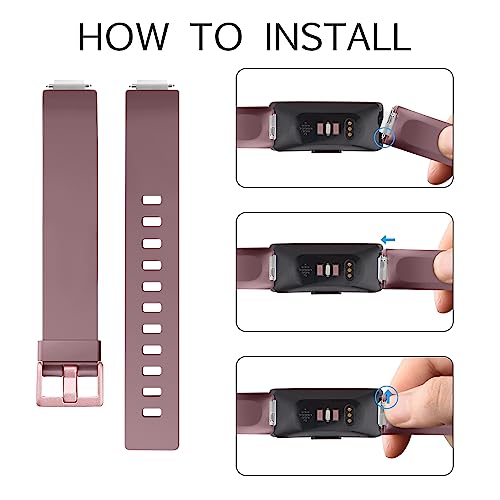 HOW TO INSTALL