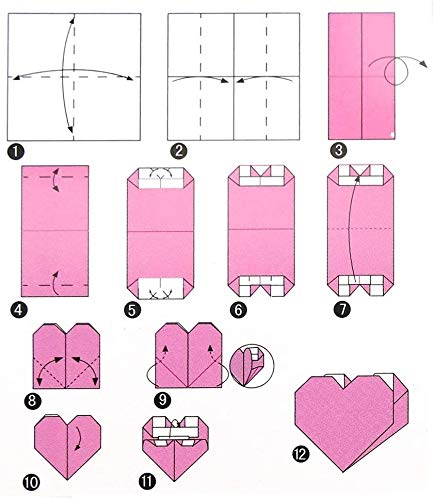 1
2
3
4
5
6
7
8
9
10
11
12