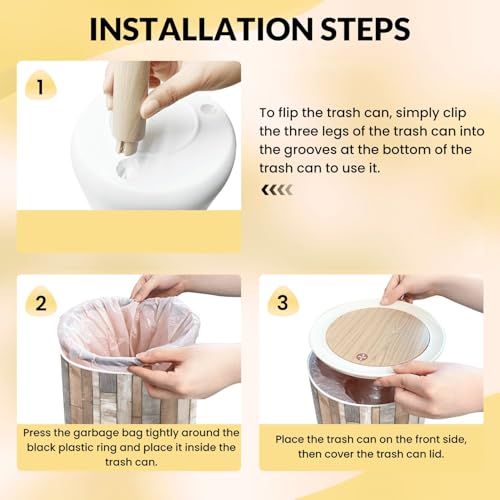 INSTALLATION STEPS

1

To flip the trash can, simply clip the three legs of the trash can into the grooves at the bottom of the trash can to use it.

2

Press the garbage bag tightly around the black plastic ring and place it inside the trash can.

3

Place the trash can on the front side, then cover the trash can lid.