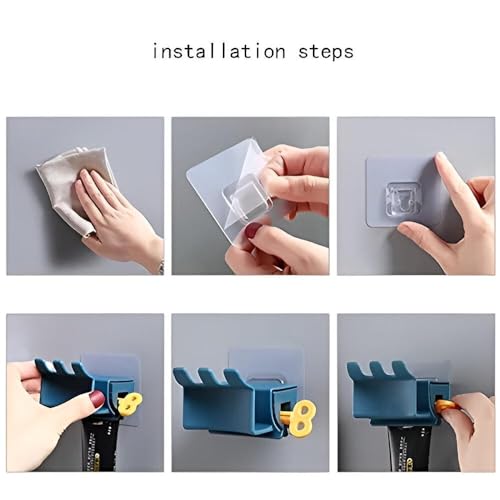 installation steps