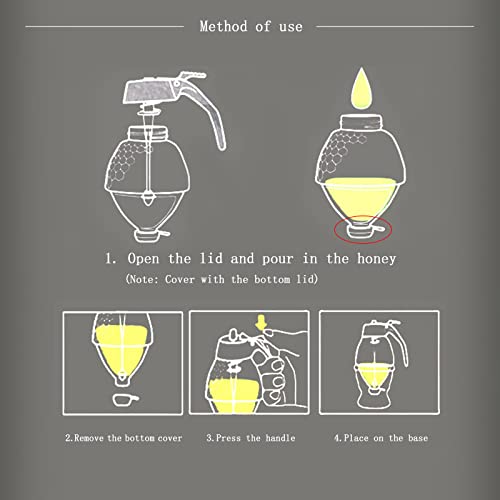 Method of use

1. Open the lid and pour in the honey
(Note: Cover with the bottom lid)

2.Remove the bottom cover

3.Press the handle

4.Place on the base