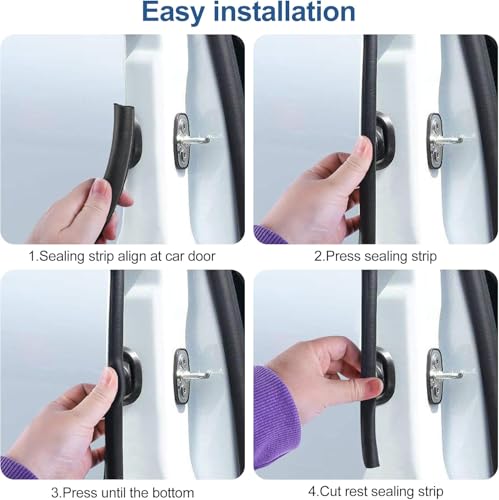 Easy installation

1.Sealing strip align at car door

2.Press sealing strip

3.Press until the bottom

4.Cut rest sealing strip