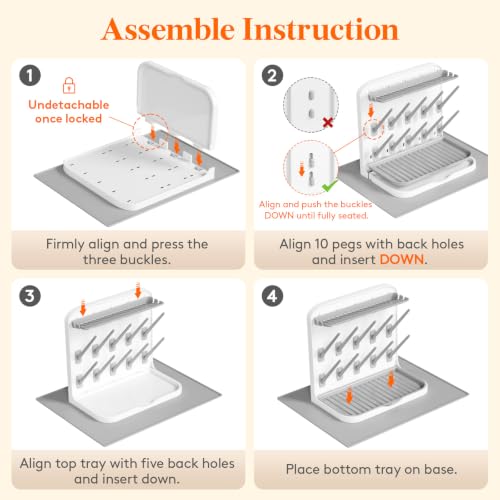 Assemble Instruction

1

Undetachable once locked

Firmly align and press the three buckles.

2

Align and push the buckles DOWN until fully seated.

Align 10 pegs with back holes and insert DOWN.

3

Align top tray with five back holes and insert down.

4

Place bottom tray on base.