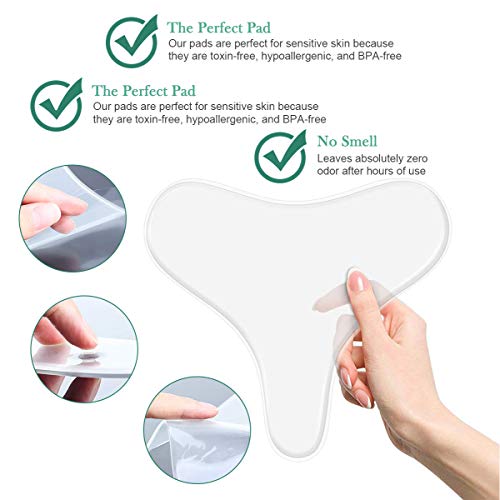 The Perfect Pad
Our pads are perfect for sensitive skin because they are toxin-free, hypoallergenic, and BPA-free

The Perfect Pad
Our pads are perfect for sensitive skin because they are toxin-free, hypoallergenic, and BPA-free

No Smell
Leaves absolutely zero odor after hours of use