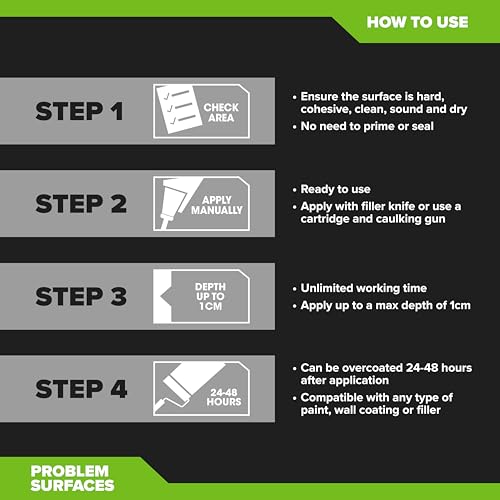 HOW TO USE

STEP 1

CHECK AREA

• Ensure the surface is hard, cohesive, clean, sound and dry
• No need to prime or seal

STEP 2

APPLY MANUALLY

• Ready to use
• Apply with filler knife or use a cartridge and caulking gun

STEP 3

DEPTH UP TO 1CM

• Unlimited working time
• Apply up to a max depth of 1cm

STEP 4

24-48 HOURS

• Can be overcoated 24-48 hours after application
• Compatible with any type of paint, wall coating or filler

PROBLEM SURFACES