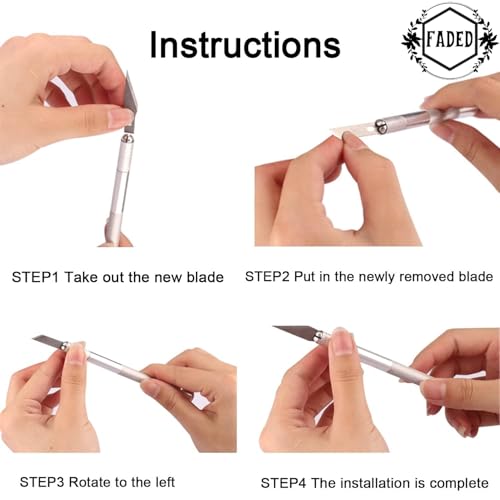 Instructions

FADED

STEP1 Take out the new blade

STEP2 Put in the newly removed blade

STEP3 Rotate to the left

STEP4 The installation is complete