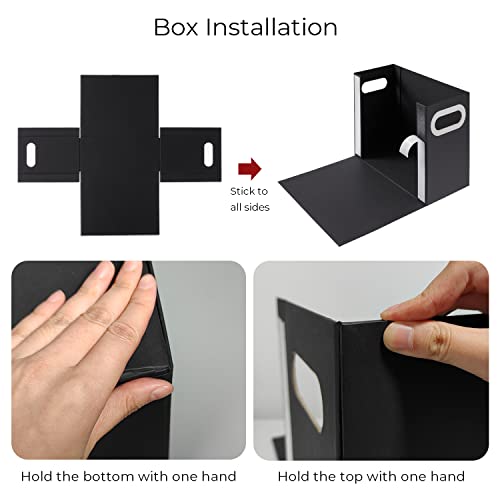 Box Installation

Stick to all sides

Hold the bottom with one hand

Hold the top with one hand