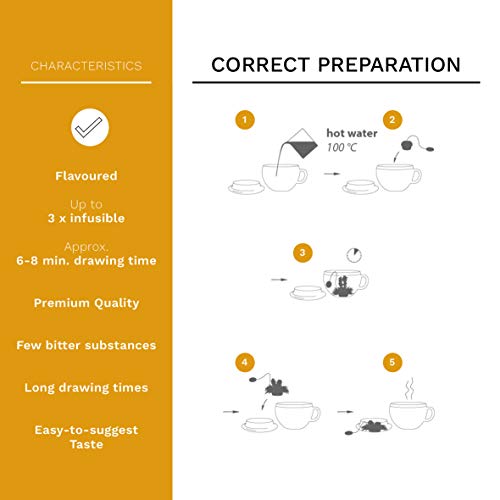 CHARACTERISTICS

Flavoured

Up to
3 x infusible

Approx.
6-8 min. drawing time

Premium Quality

Few bitter substances

Long drawing times

Easy-to-suggest
Taste

CORRECT PREPARATION

1

hot water
100 °C

2

3

4

5