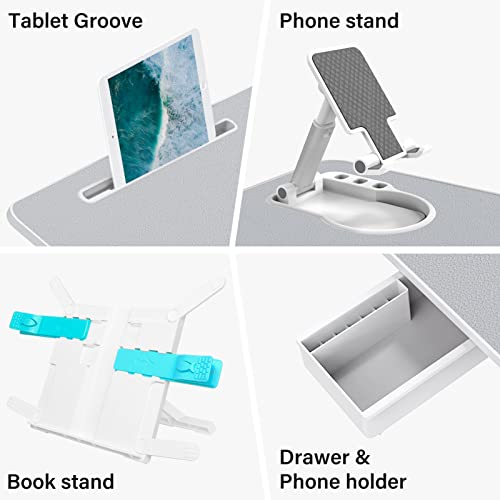 Tablet Groove

Phone stand

Book stand

Drawer & Phone holder