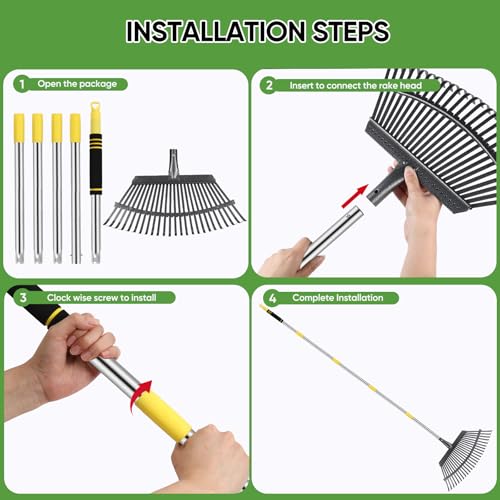 INSTALLATION STEPS

1 Open the package

2 Insert to connect the rake head

3 Clock wise screw to install

4 Complete Installation