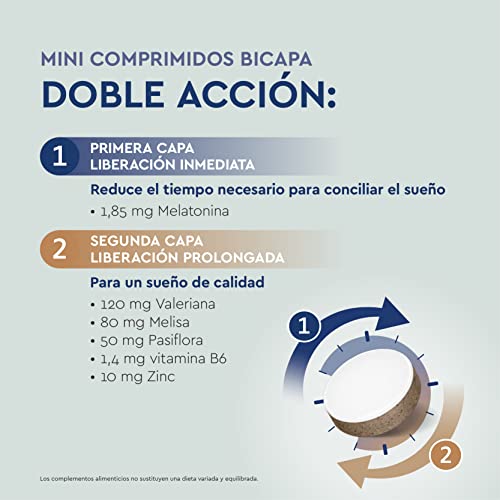 MINI COMPRIMIDOS BICAPA
DOBLE ACCIÓN:

1 PRIMERA CAPA
LIBERACIÓN INMEDIATA

Reduce el tiempo necesario para conciliar el sueño

• 1,85 mg Melatonina

2 SEGUNDA CAPA
LIBERACIÓN PROLONGADA

Para un sueño de calidad

• 120 mg Valeriana
• 80 mg Melisa
• 50 mg Pasiflora
• 1,4 mg vitamina B6
• 10 mg Zinc

1

2

Los complementos alimenticios no sustituyen una dieta variada y equilibrada.