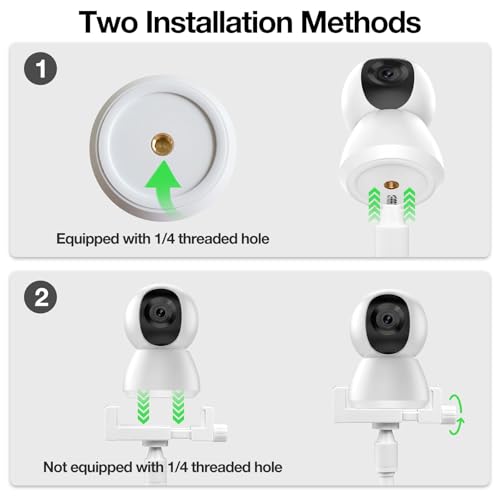 Two Installation Methods

1

Equipped with 1/4 threaded hole

2

Not equipped with 1/4 threaded hole