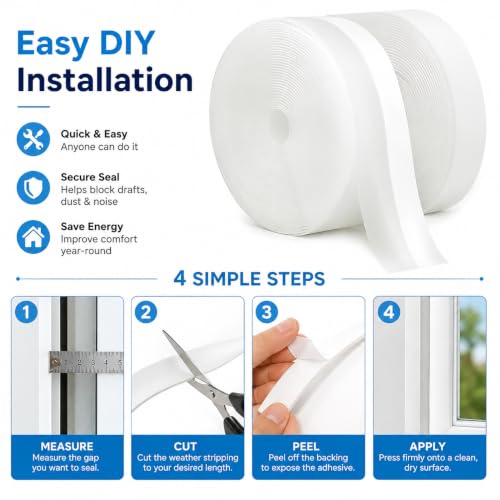 Easy DIY Installation

Quick & Easy
Anyone can do it

Secure Seal
Helps block drafts, dust & noise

Save Energy
Improve comfort year-round

4 SIMPLE STEPS

1
1 2 3 4 5
MEASURE
Measure the gap you want to seal.

2
CUT
Cut the weather stripping to your desired length.

3
PEEL
Peel off the backing to expose the adhesive.

4
APPLY
Press firmly onto a clean, dry surface.