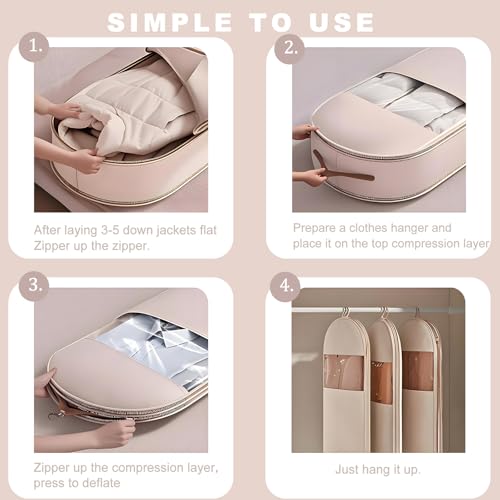 SIMPLE TO USE

1.

After laying 3-5 down jackets flat Zipper up the zipper.

2.

Prepare a clothes hanger and place it on the top compression layer

3.

Zipper up the compression layer, press to deflate

4.

Just hang it up.